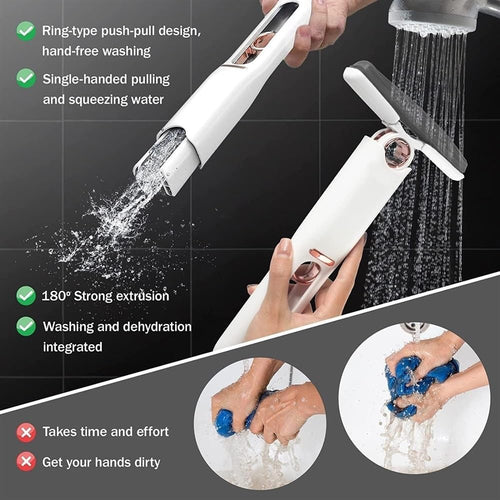 Ring-type push-pull design, hand-free washing

Single-handed pulling and squeezing water

180° Strong extrusion

Washing and dehydration integrated

Takes time and effort

Get your hands dirty